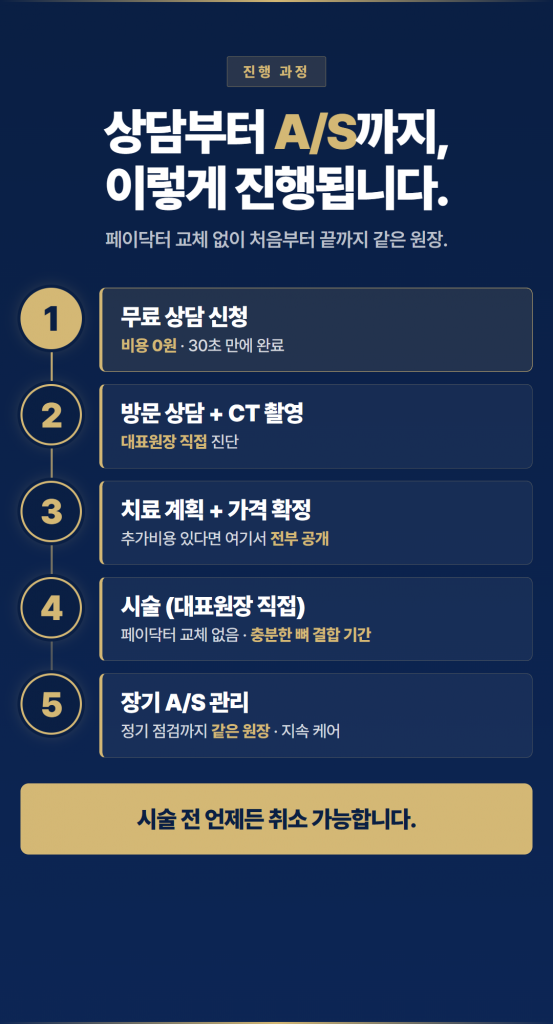 진행 과정

상담부터 A/S까지, 이렇게 진행됩니다.

페이닥터 교체 없이 처음부터 끝까지 같은 원장.

1
무료 상담 신청
비용 0원 · 30초 만에 완료

2
방문 상담 + CT 촬영
대표원장 직접 진단

3
치료 계획 + 가격 확정
추가비용 있다면 여기서 전부 공개

4
시술 (대표원장 직접)
페이닥터 교체 없음 · 충분한 뼈 결합 기간

5
장기 A/S 관리
정기 점검까지 같은 원장 · 지속 케어

시술 전 언제든 취소 가능합니다.