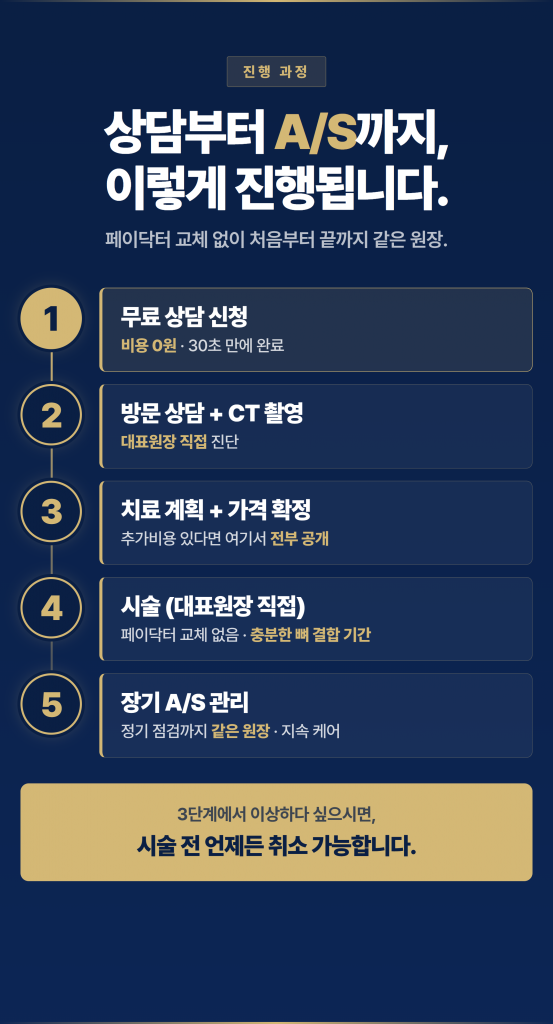 진행 과정

상담부터 A/S까지,
이렇게 진행됩니다.

페이닥터 교체 없이 처음부터 끝까지 같은 원장.

1
무료 상담 신청
비용 0원 · 30초 만에 완료

2
방문 상담 + CT 촬영
대표원장 직접 진단

3
치료 계획 + 가격 확정
추가비용 있다면 여기서 전부 공개

4
시술 (대표원장 직접)
페이닥터 교체 없음 · 충분한 뼈 결합 기간

5
장기 A/S 관리
정기 점검까지 같은 원장 · 지속 케어

3단계에서 이상하다 싶으시면,
시술 전 언제든 취소 가능합니다.